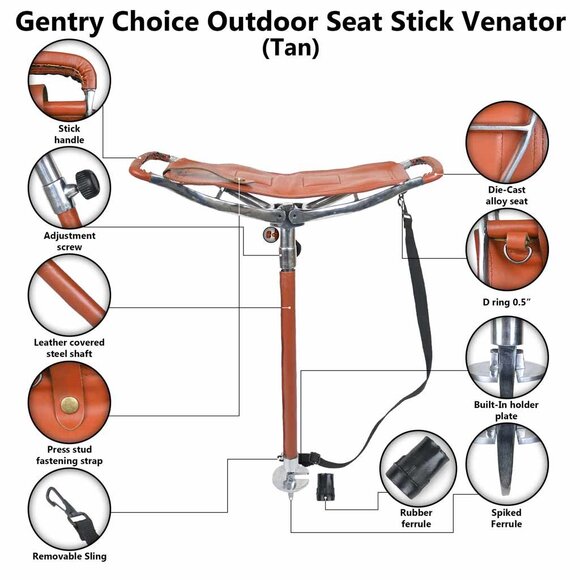 Gentry Choice Outdoor Seat Stick Venator
(Tan)

Stick handle

Adjustment screw

Leather covered steel shaft

Press stud fastening strap

Removable Sling

Die-Cast alloy seat

D ring 0.5"

Built-In holder plate

Rubber ferrule

Spiked Ferrule